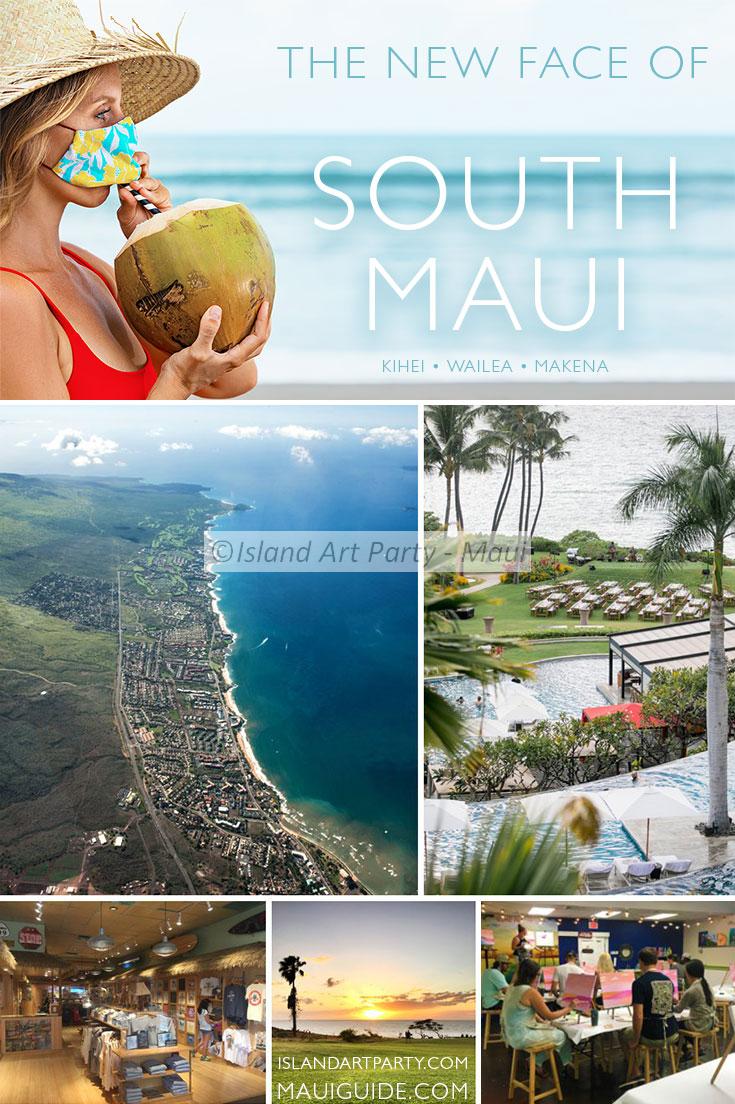 THE NEW FACE OF

SOUTH MAUI

KIHEI • WAILEA • MAKENA

©Island Art Party - Maui

ISLANDARTPARTY.COM
MAUIGUIDE.COM